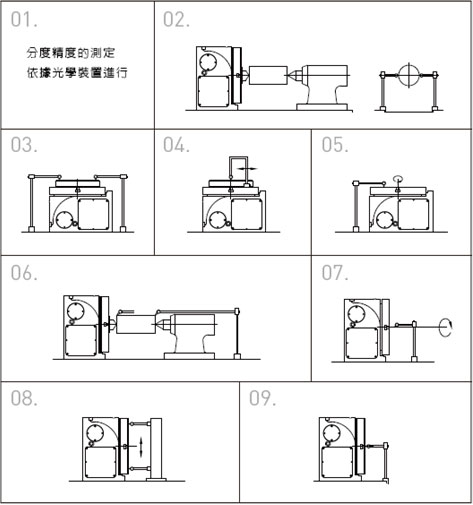 01.

分度精度的測定
依據光學裝置進行

02.

03.

04.

05.

06.

07.

08.

09.